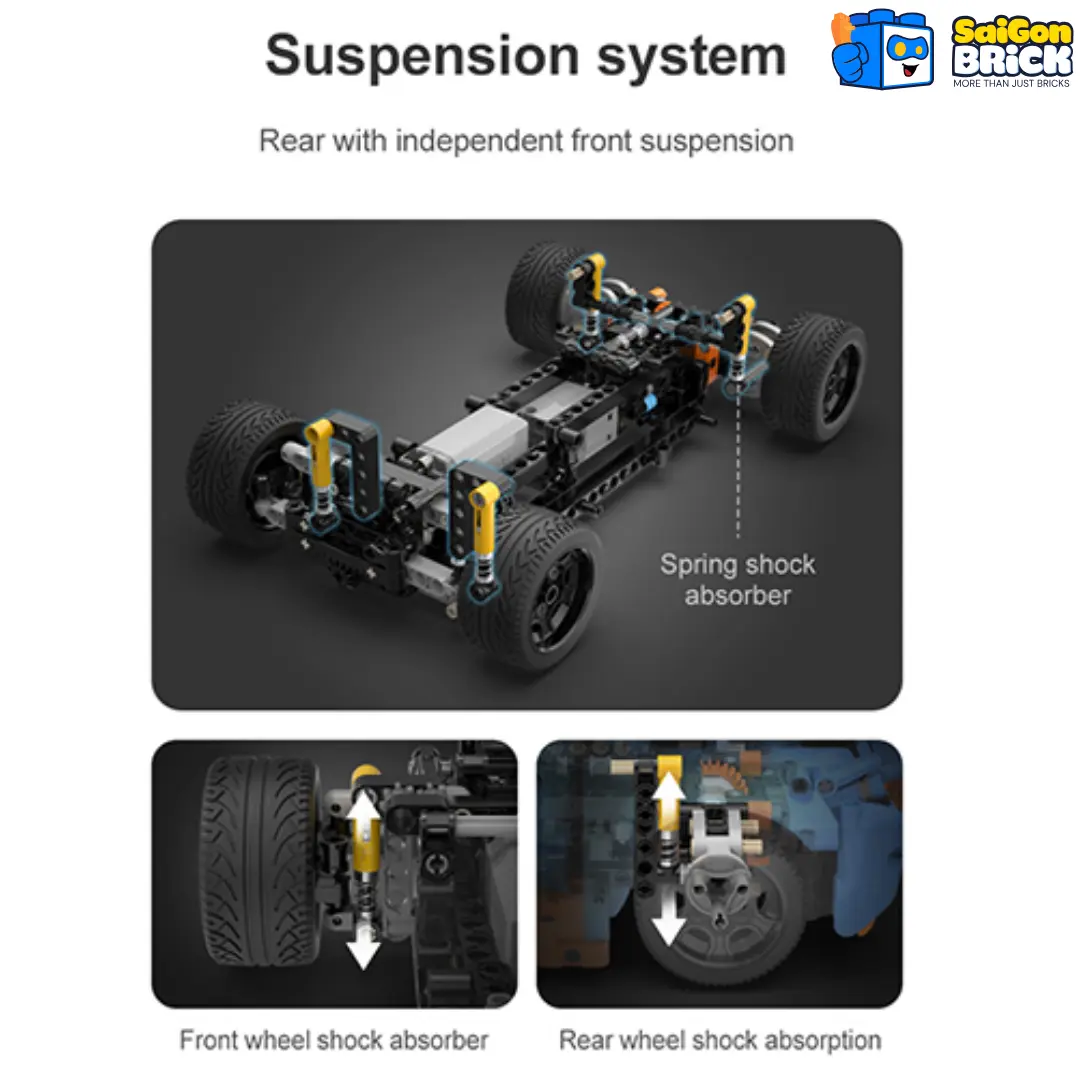 Suspension system

SaiGon BRICK
MORE THAN JUST BRICKS

Rear with independent front suspension

Spring shock absorber

Front wheel shock absorber

Rear wheel shock absorption