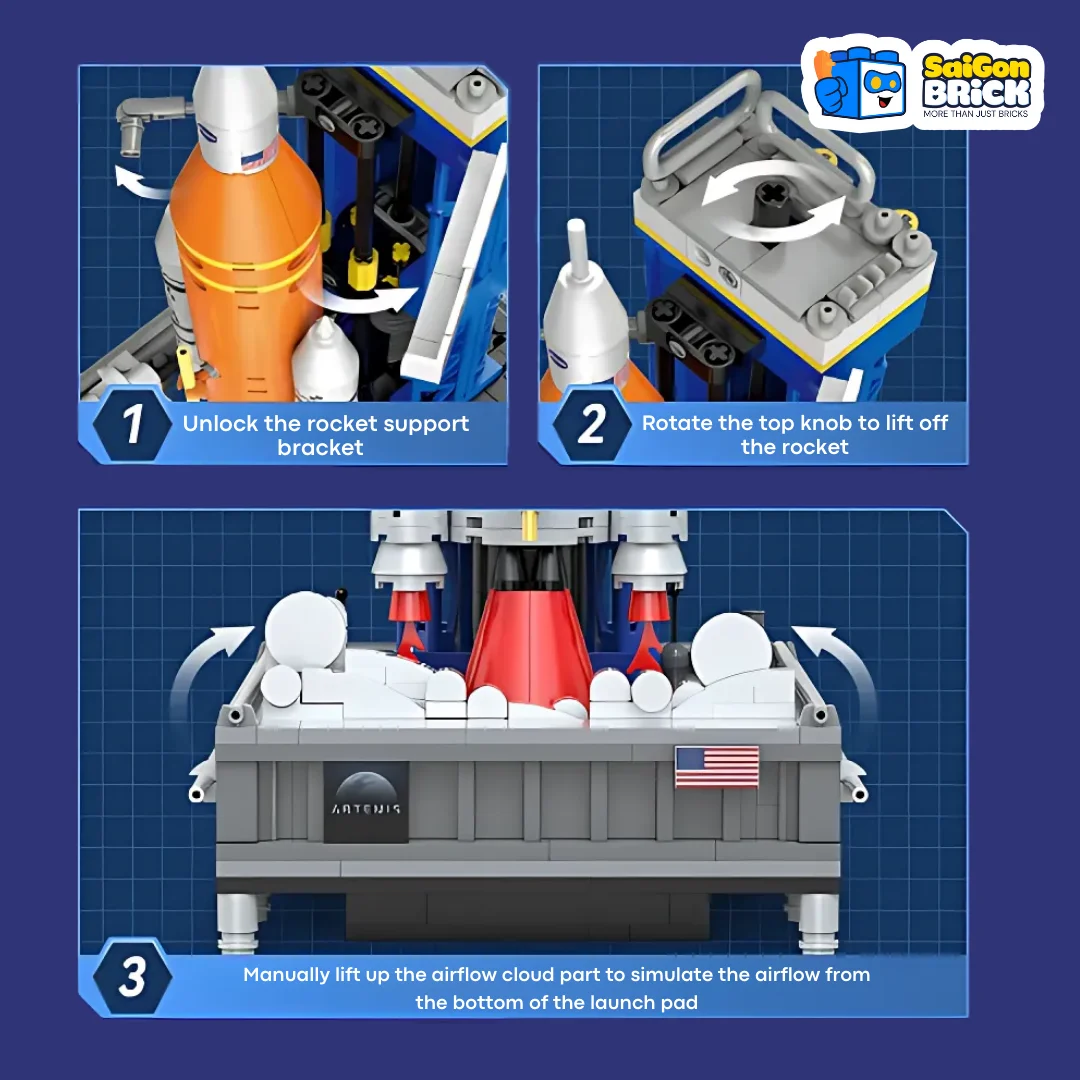 SaiGon BRiCK
MORE THAN JUST BRICKS

1 Unlock the rocket support bracket

2 Rotate the top knob to lift off the rocket

ARTEMIS

3 Manually lift up the airflow cloud part to simulate the airflow from the bottom of the launch pad