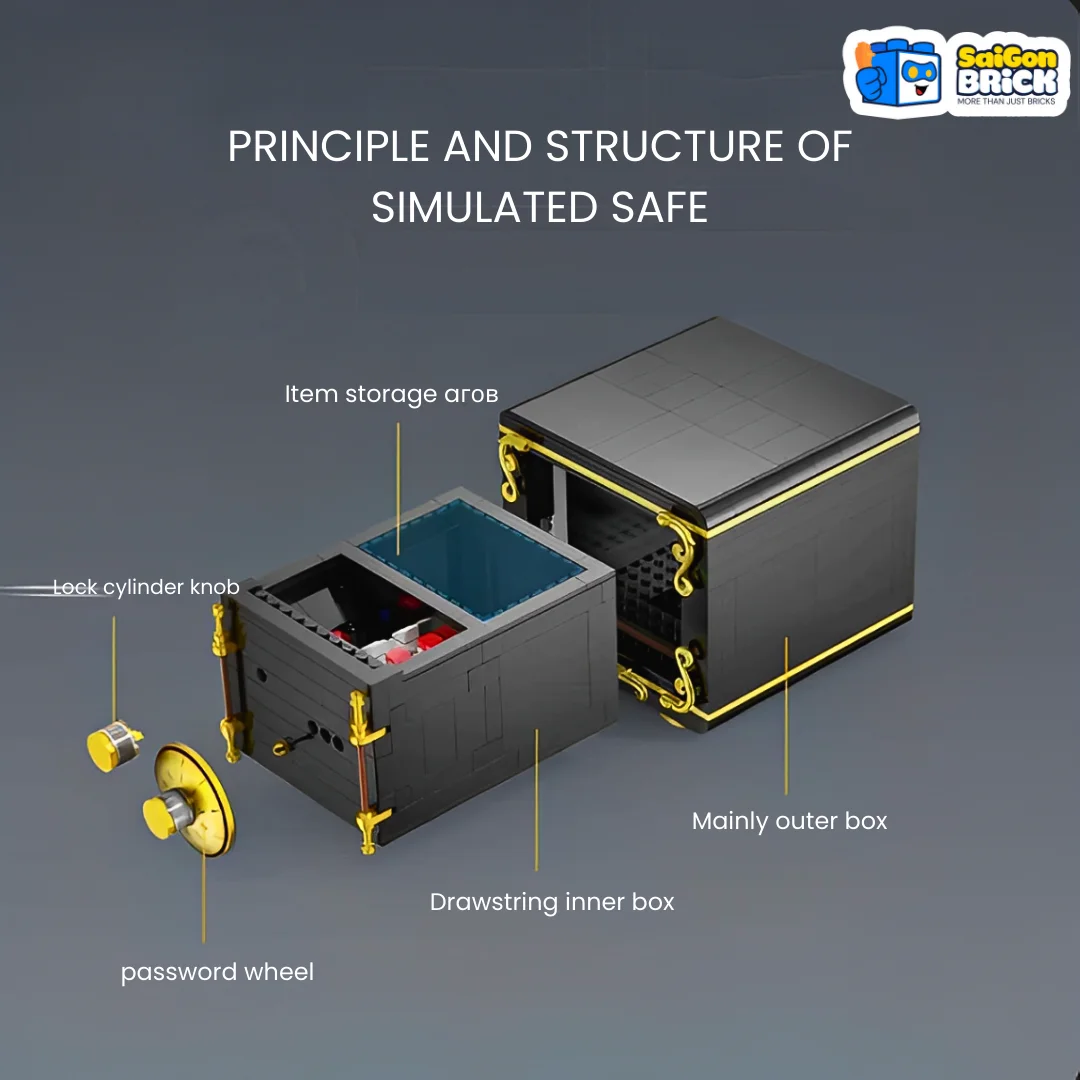 SaiGon BRiCK
MORE THAN JUST BRICKS

PRINCIPLE AND STRUCTURE OF SIMULATED SAFE

Item storage агов

Lock cylinder knob

Mainly outer box

Drawstring inner box

password wheel