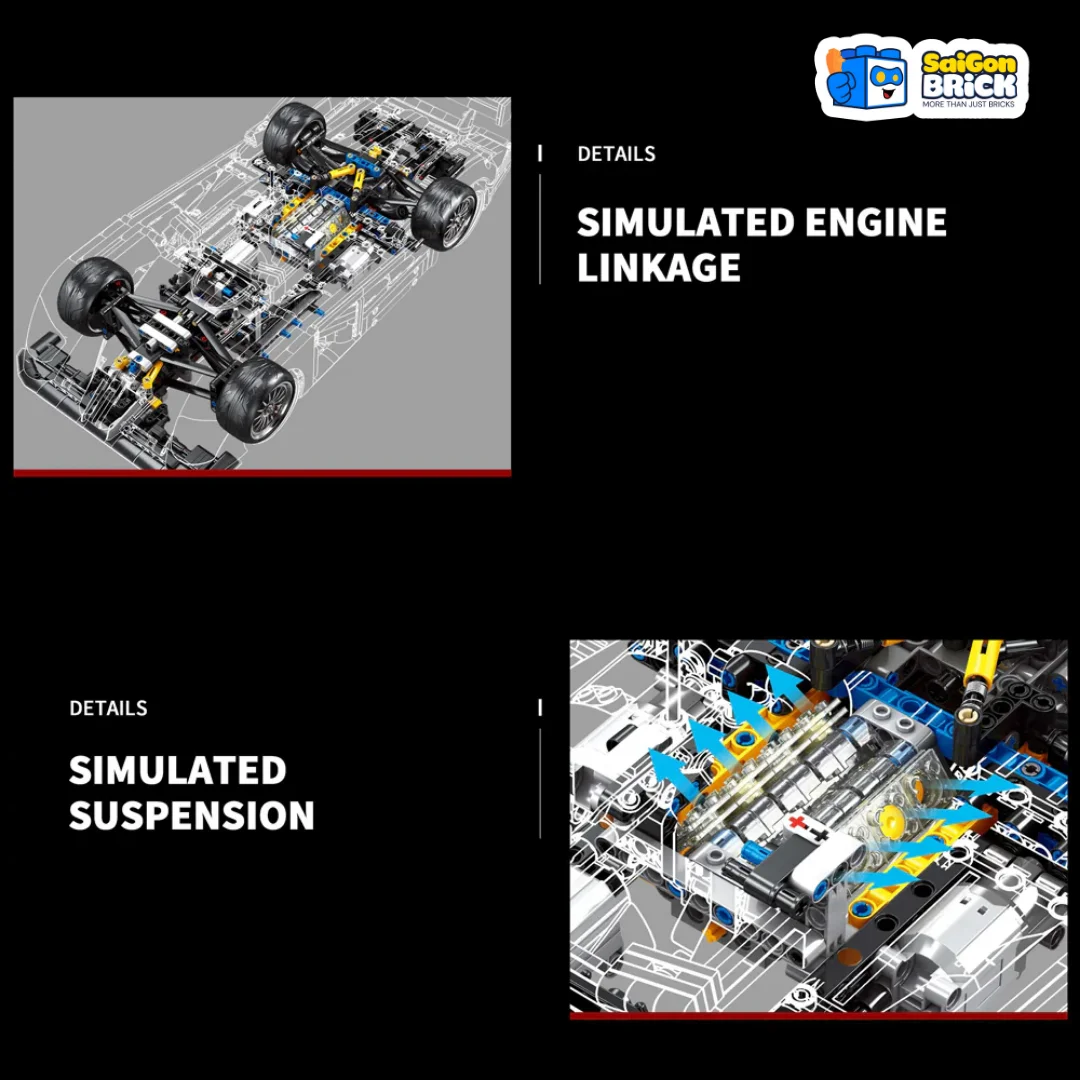 SaiGon BRiCK
MORE THAN JUST BRICKS

DETAILS

SIMULATED ENGINE LINKAGE

DETAILS

SIMULATED SUSPENSION